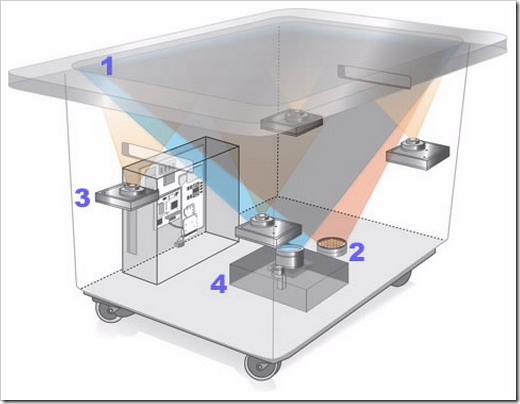 1
3
2
4