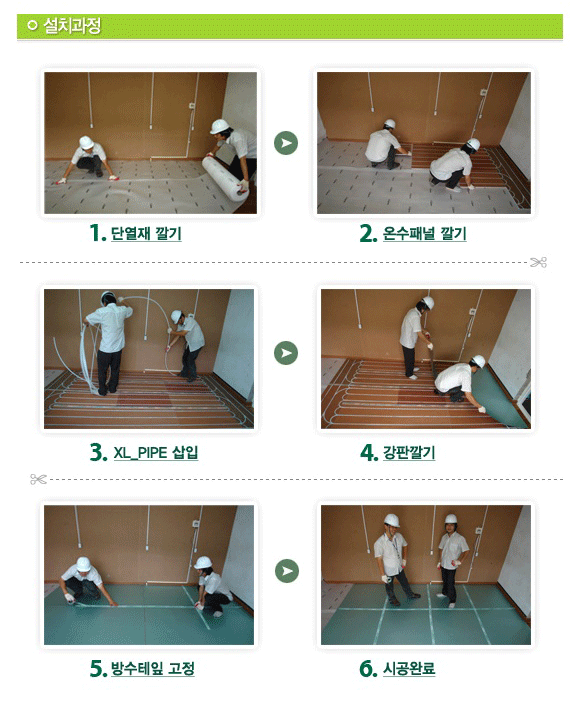 설치과정

1. 단열재 깔기

2. 온수패널 깔기

3. XL_PIPE 삽입

4. 강판깔기

5. 방수테잎 고정

6. 시공완료