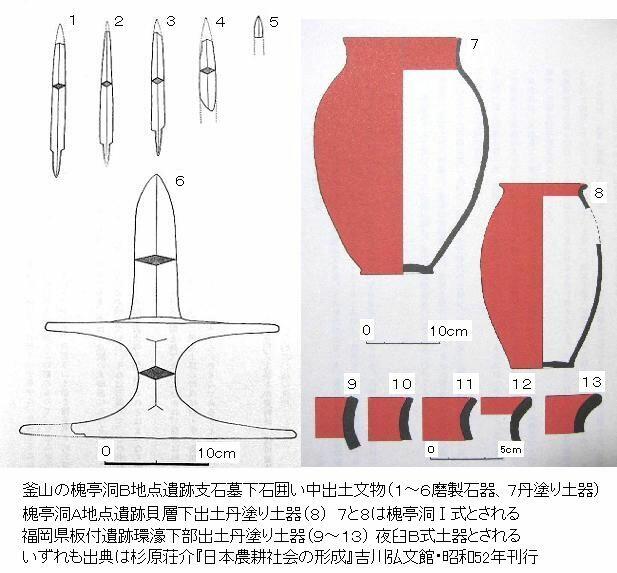 1 2 3 4 5

6

0 10cm

7

8

0 10cm

9 10 11 12 13

0 5cm

釜山の槐亭洞B地点遺跡支石墓下石囲い中出土文物（1～6磨製石器、7丹塗り土器）
槐亭洞A地点遺跡貝層下出土丹塗り土器（8） 7と8は槐亭洞Ⅰ式とされる
福岡県板付遺跡環濠下部出土丹塗り土器（9～13） 夜臼B式土器とされる
いずれも出典は杉原荘介『日本農耕社会の形成』吉川弘文館・昭和52年刊行