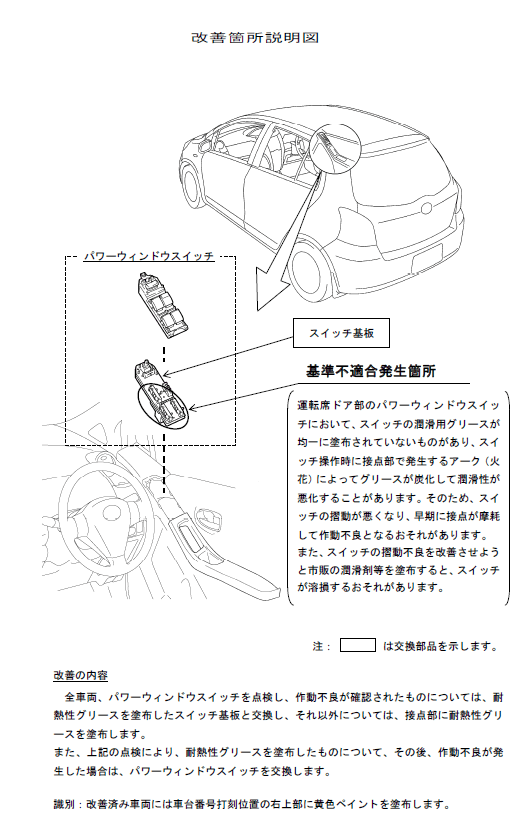 改善箇所説明図

パワーウィンドウスイッチ

スイッチ基板

基準不適合発生箇所

運転席ドア部のパワーウィンドウスイッチにおいて、スイッチの潤滑用グリースが均一に塗布されていないものがあり、スイッチ操作時に接点部で発生するアーク（火花）によってグリースが炭化して潤滑性が悪化することがあります。そのため、スイッチの摺動が悪くなり、早期に接点が摩耗して作動不良となるおそれがあります。
また、スイッチの摺動不良を改善させようと市販の潤滑剤等を塗布すると、スイッチが溶損するおそれがあります。

注： は交換部品を示します。

改善の内容

全車両、パワーウィンドウスイッチを点検し、作動不良が確認されたものについては、耐熱性グリースを塗布したスイッチ基板と交換し、それ以外については、接点部に耐熱性グリースを塗布します。
また、上記の点検により、耐熱性グリースを塗布したものについて、その後、作動不良が発生した場合は、パワーウィンドウスイッチを交換します。

識別：改善済み車両には車台番号打刻位置の右上部に黄色ペイントを塗布します。