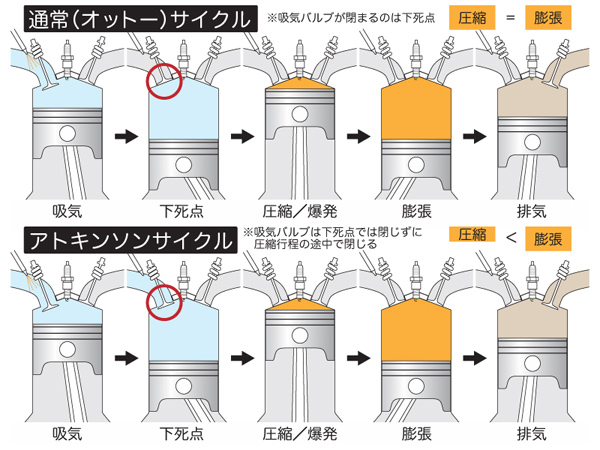 通常(オットー)サイクル

※吸気バルブが閉まるのは下死点

圧縮 = 膨張

吸気　下死点　圧縮／爆発　膨張　排気

アトキンソンサイクル

※吸気バルブは下死点では閉じずに圧縮行程の途中で閉じる

圧縮 < 膨張

吸気　下死点　圧縮／爆発　膨張　排気