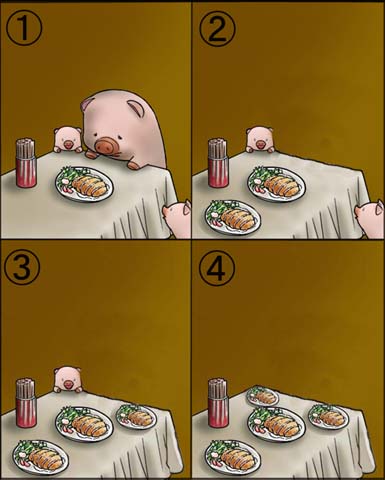 ①
②
③
④